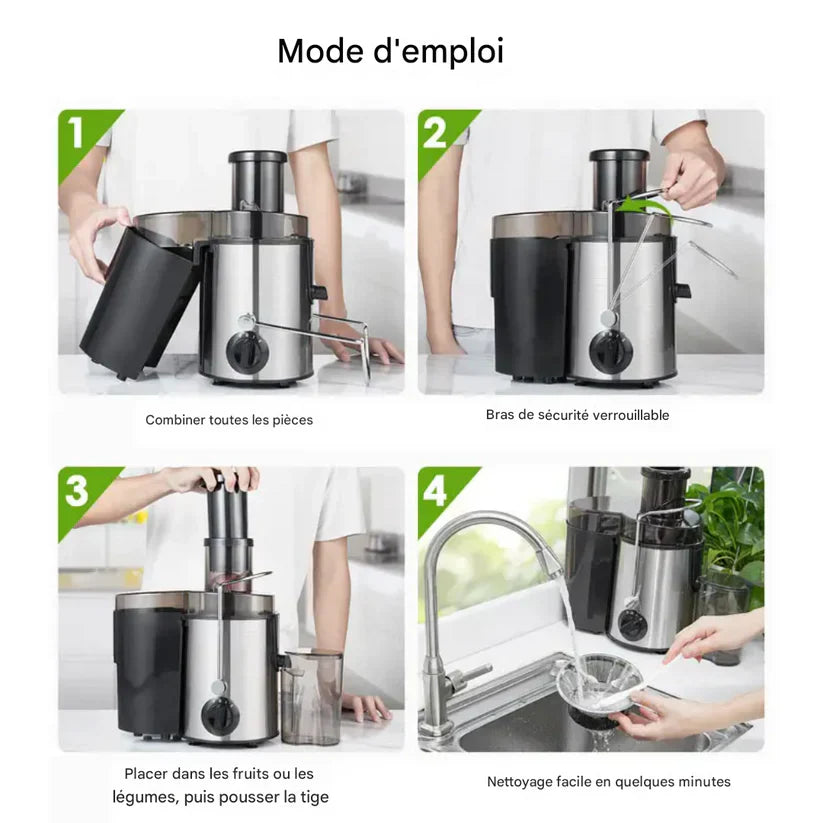 Mode d'emploi

1

Combiner toutes les pièces

2

Bras de sécurité verrouillable

3

Placer dans les fruits ou les légumes, puis pousser la tige

4

Nettoyage facile en quelques minutes